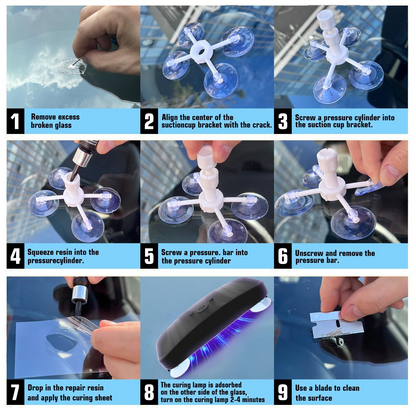 1 Remove excess broken glass

2 Align the center of the suctioncup bracket with the crack.

3 Screw a pressure cylinder into the suction cup bracket.

4 Squeeze resin into the pressurecylinder.

5 Screw a pressure. bar into the pressure cylinder

6 Unscrew and remove the pressure bar.

7 Drop in the repair resin and apply the curing sheet

8 The curing lamp is adsorbed on the other side of the glass, turn on the curing lamp 2-4 minutes

9 Use a blade to clean the surface